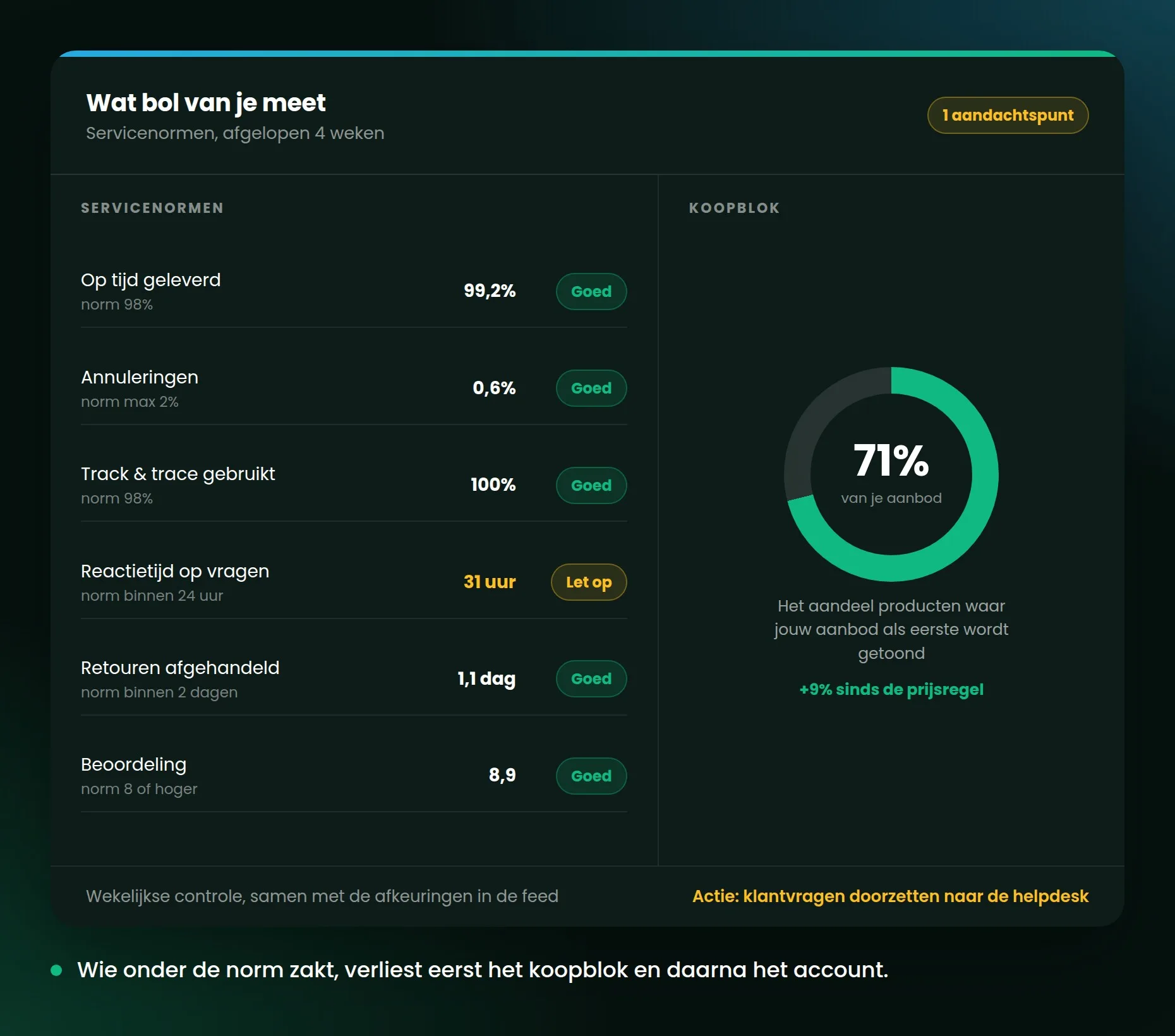 Wat bol van je meet
Servicenormen, afgelopen 4 weken

1 aandachtspunt

SERVICENORMEN

Op tijd geleverd
norm 98%
99,2%
Goed

Annuleringen
norm max 2%
0,6%
Goed

Track & trace gebruikt
norm 98%
100%
Goed

Reactietijd op vragen
norm binnen 24 uur
31 uur
Let op

Retouren afgehandeld
norm binnen 2 dagen
1,1 dag
Goed

Beoordeling
norm 8 of hoger
8,9
Goed

KOOPBLOK

71%
van je aanbod

Het aandeel producten waar jouw aanbod als eerste wordt getoond

+9% sinds de prijsregel

Wekelijkse controle, samen met de afkeuringen in de feed

Actie: klantvragen doorzetten naar de helpdesk

• Wie onder de norm zakt, verliest eerst het koopblok en daarna het account.